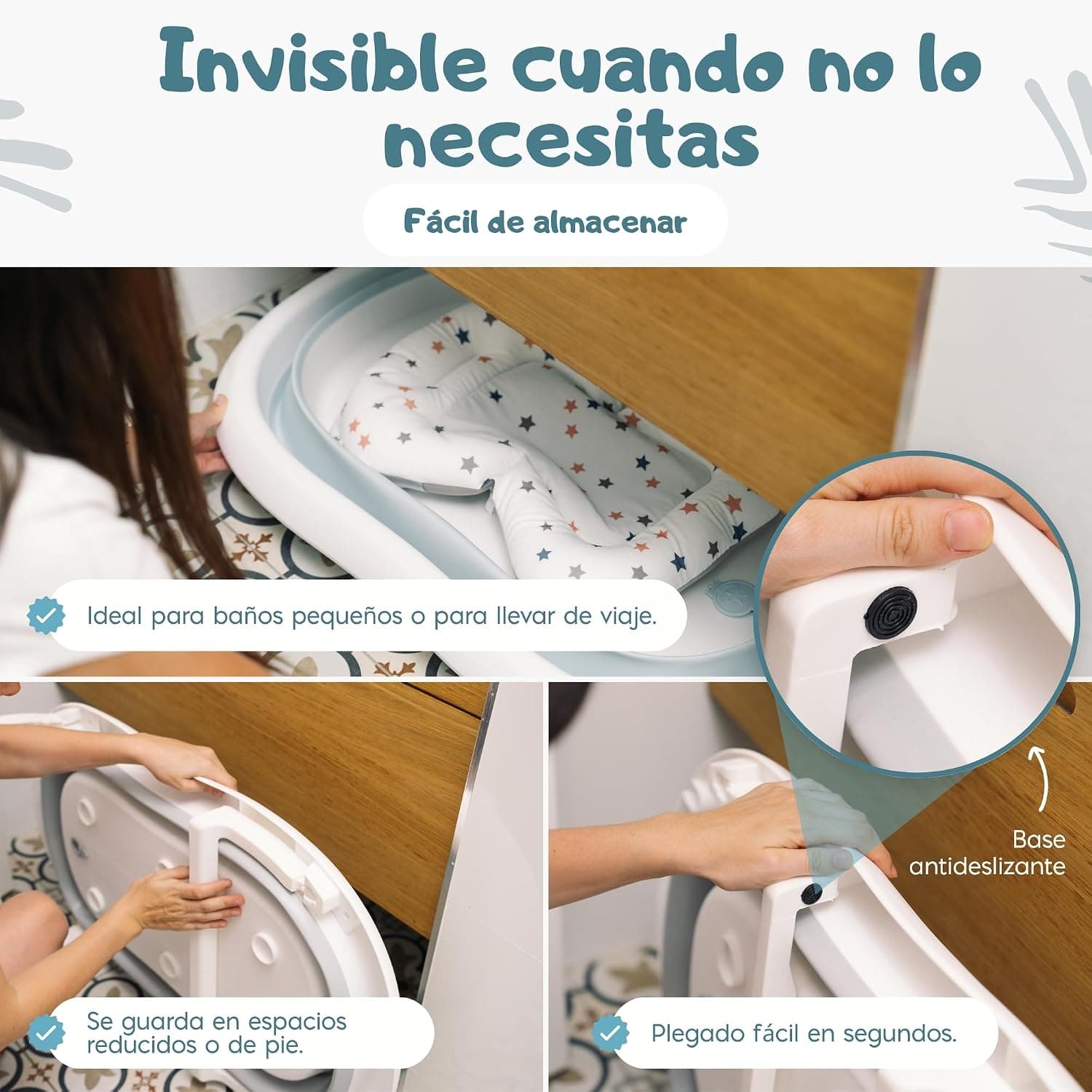 Invisible cuando no lo necesitas

Fácil de almacenar

Ideal para baños pequeños o para llevar de viaje.

Base antideslizante

Se guarda en espacios reducidos o de pie.

Plegado fácil en segundos.